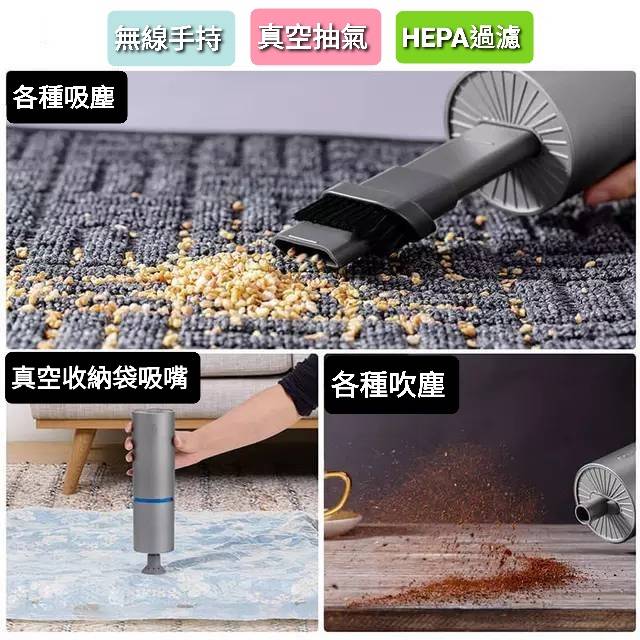 無線手持

真空抽氣

HEPA過濾

各種吸塵

真空收納袋吸嘴

各種吹塵