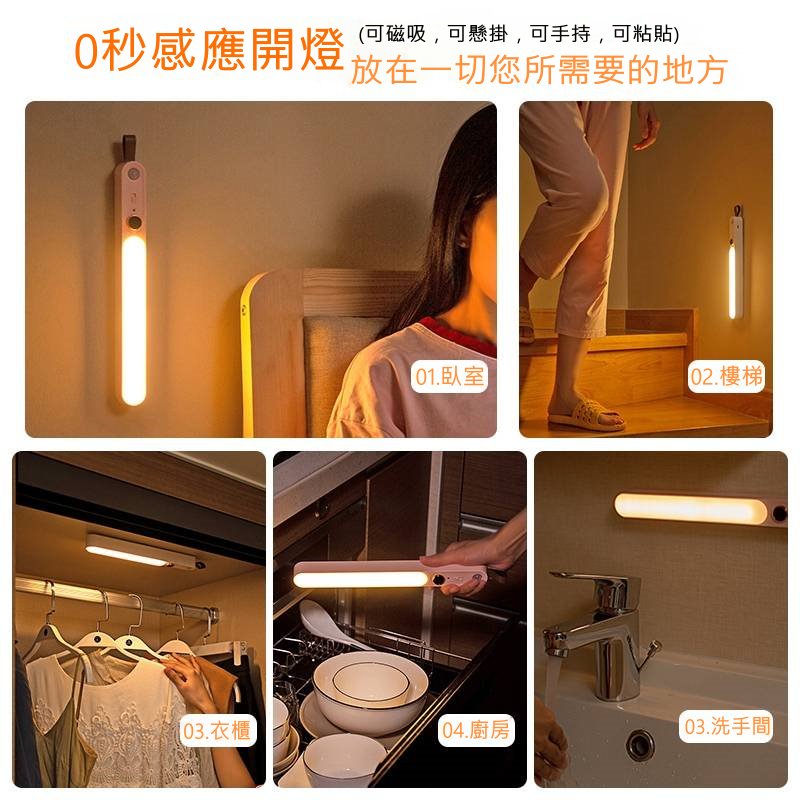 0秒感應開燈 (可磁吸，可懸掛，可手持，可粘貼)
放在一切您所需要的地方

01.臥室

02.樓梯

03.衣櫃

04.廚房

03.洗手間