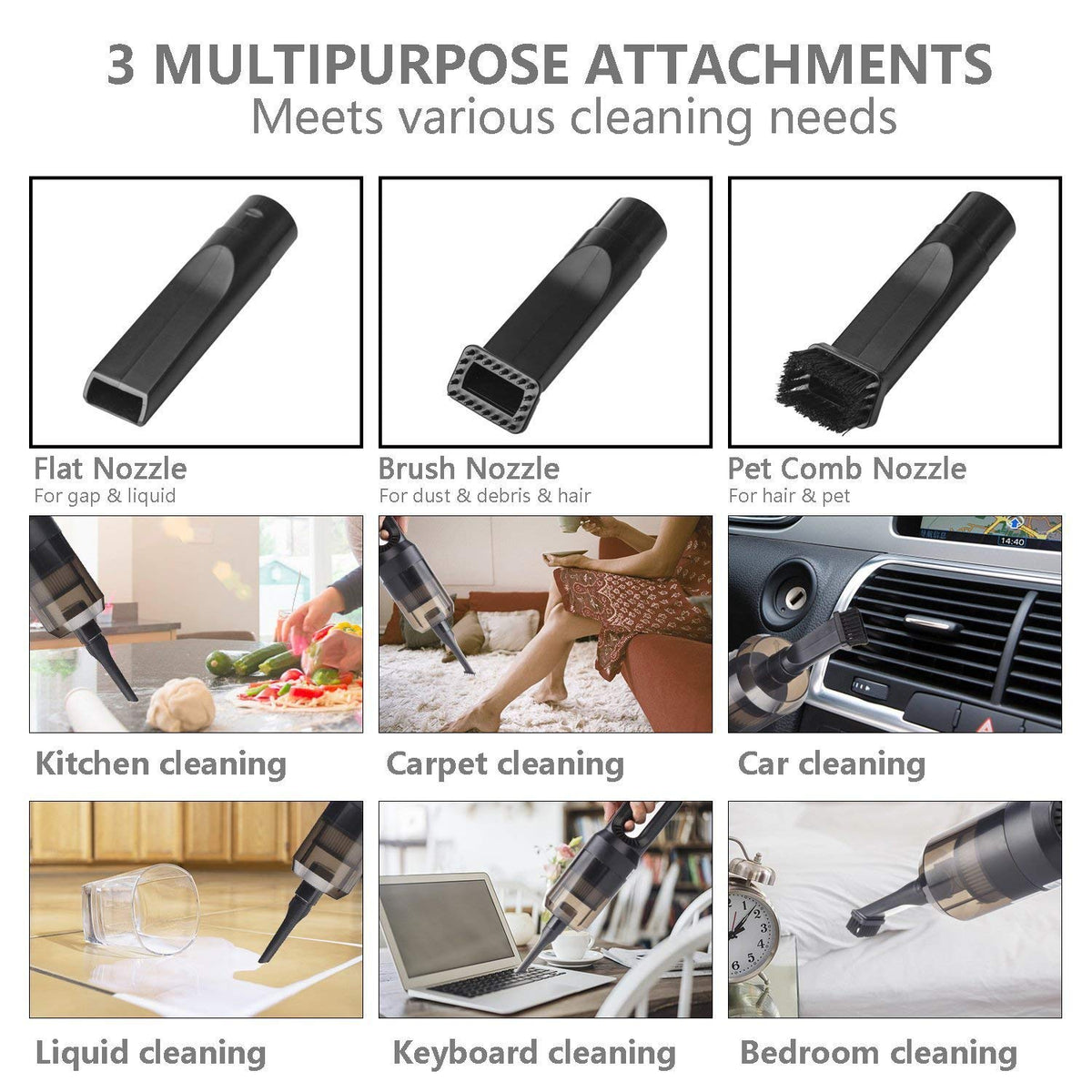 3 MULTIPURPOSE ATTACHMENTS
Meets various cleaning needs

Flat Nozzle
For gap & liquid

Brush Nozzle
For dust & debris & hair

Pet Comb Nozzle
For hair & pet

14:40

Kitchen cleaning

Carpet cleaning

Car cleaning

Liquid cleaning

Keyboard cleaning

Bedroom cleaning